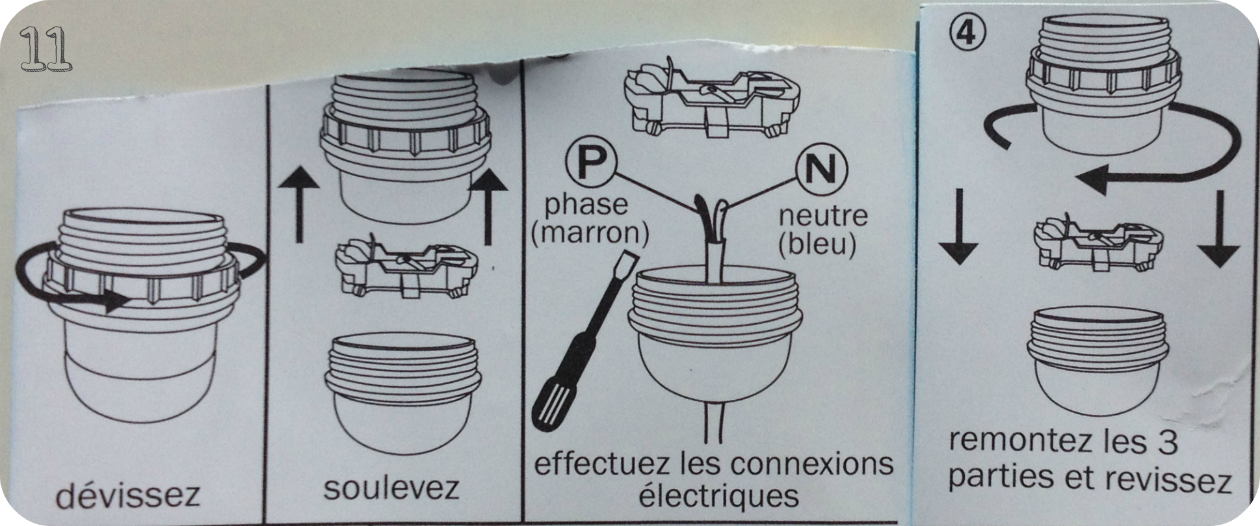 11

dévissez

soulevez

P
phase
(marron)

N
neutre
(bleu)

effectuez les connexions électriques

4

remontez les 3 parties et revissez